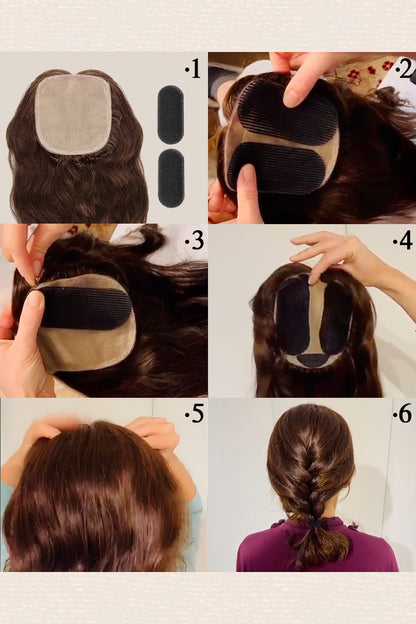 ·1
·2
·3
·4
·5
·6