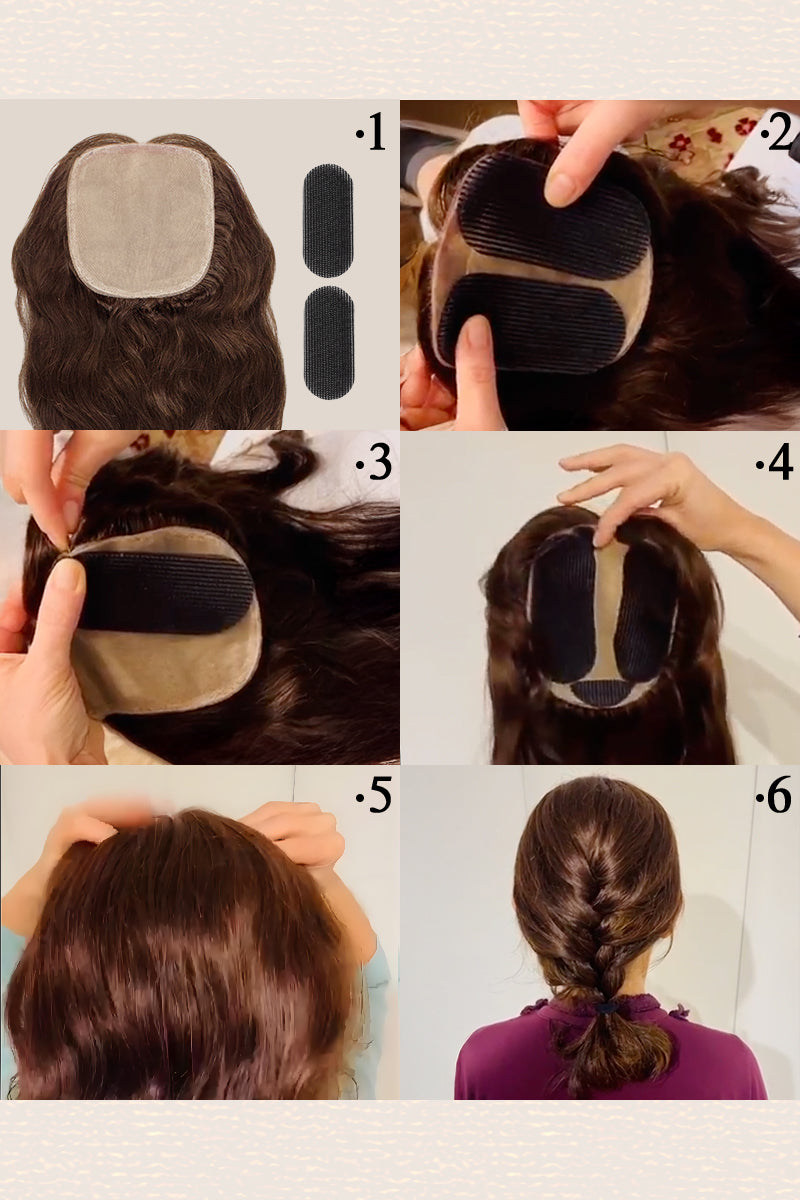 ·1
·2
·3
·4
·5
·6