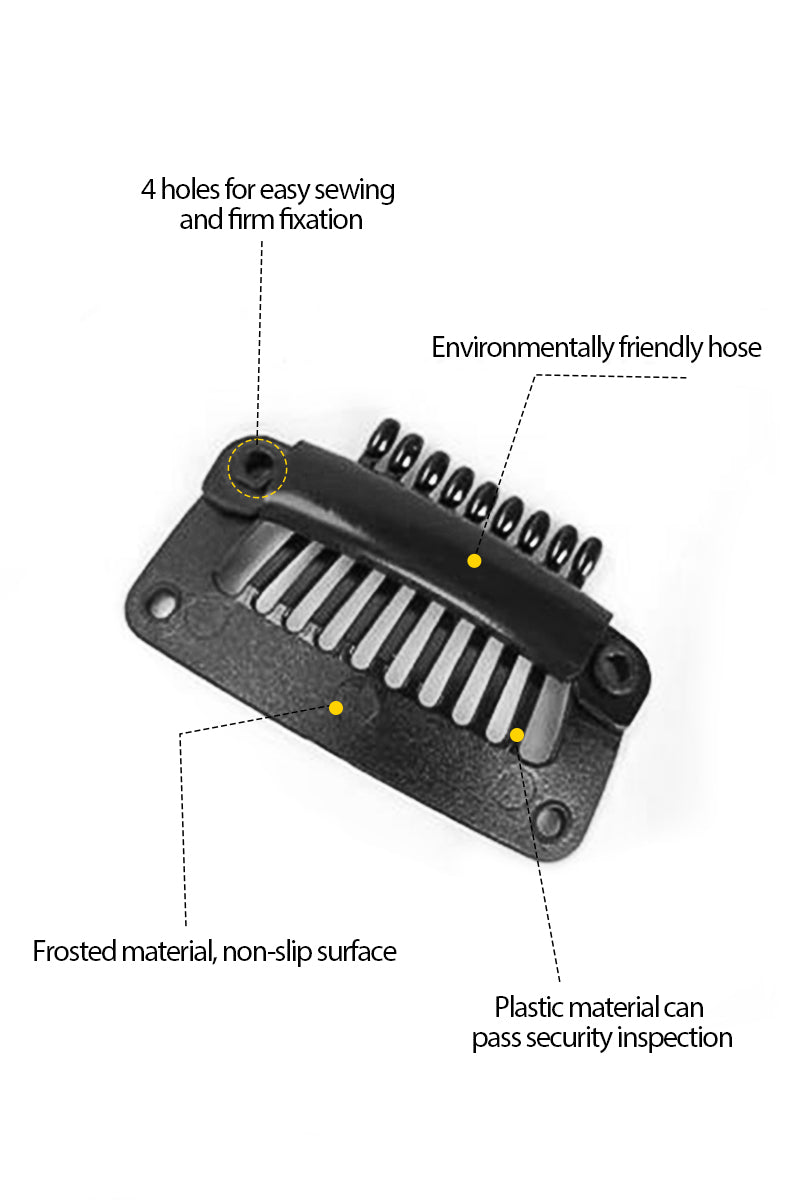 4 holes for easy sewing and firm fixation

Environmentally friendly hose

Frosted material, non-slip surface

Plastic material can pass security inspection